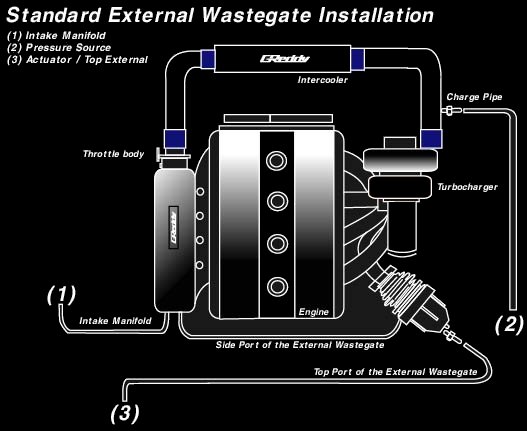 Standard External Wastegate Installation

(1) Intake Manifold
(2) Pressure Source
(3) Actuator / Top External

GReddy

Intercooler

Charge Pipe

Throttle body

Turbocharger

GReddy

Engine

(1)

Intake Manifold

(2)

Side Port of the External Wastegate

Top Port of the External Wastegate

(3)